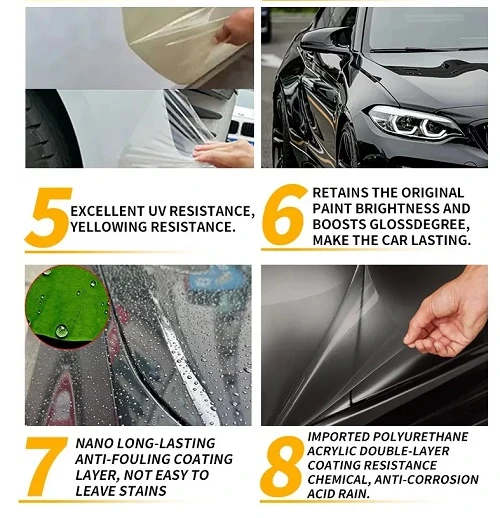 5 EXCELLENT UV RESISTANCE, YELLOWING RESISTANCE.

6 RETAINS THE ORIGINAL PAINT BRIGHTNESS AND BOOSTS GLOSSDEGREE, MAKE THE CAR LASTING.

7 NANO LONG-LASTING ANTI-FOULING COATING LAYER, NOT EASY TO LEAVE STAINS

8 IMPORTED POLYURETHANE ACRYLIC DOUBLE-LAYER COATING RESISTANCE CHEMICAL, ANTI-CORROSION ACID RAIN.